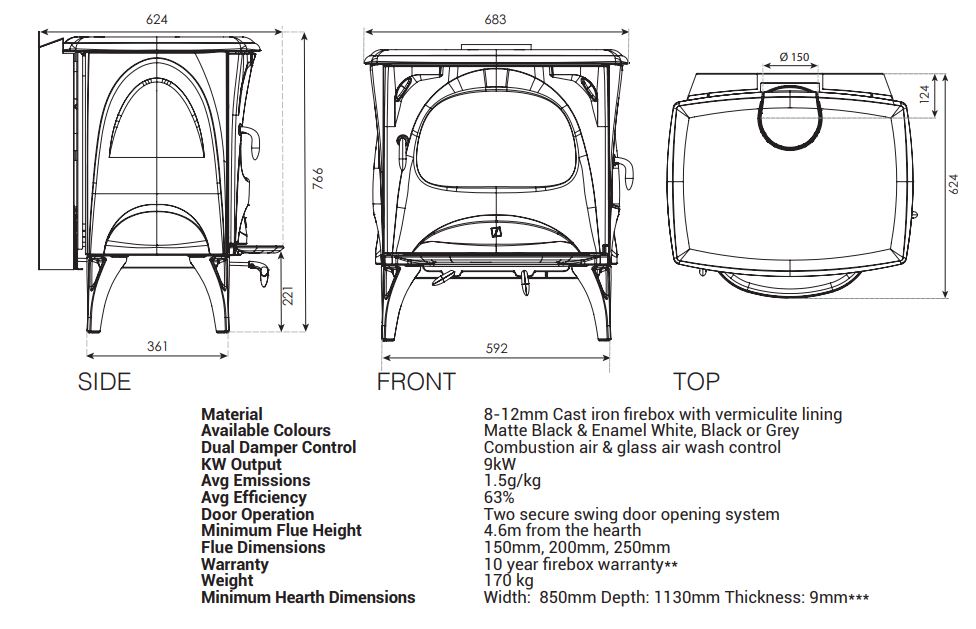 624

766

221

361

SIDE

683

592

FRONT

Ø 150

124

624

TOP

| | |
|---|---|
| **Material** | 8-12mm Cast iron firebox with vermiculite lining |
| **Available Colours** | Matte Black & Enamel White, Black or Grey |
| **Dual Damper Control** | Combustion air & glass air wash control |
| **KW Output** | 9kW |
| **Avg Emissions** | 1.5g/kg |
| **Avg Efficiency** | 63% |
| **Door Operation** | Two secure swing door opening system |
| **Minimum Flue Height** | 4.6m from the hearth |
| **Flue Dimensions** | 150mm, 200mm, 250mm |
| **Warranty** | 10 year firebox warranty** |
| **Weight** | 170 kg |
| **Minimum Hearth Dimensions** | Width: 850mm Depth: 1130mm Thickness: 9mm*** |